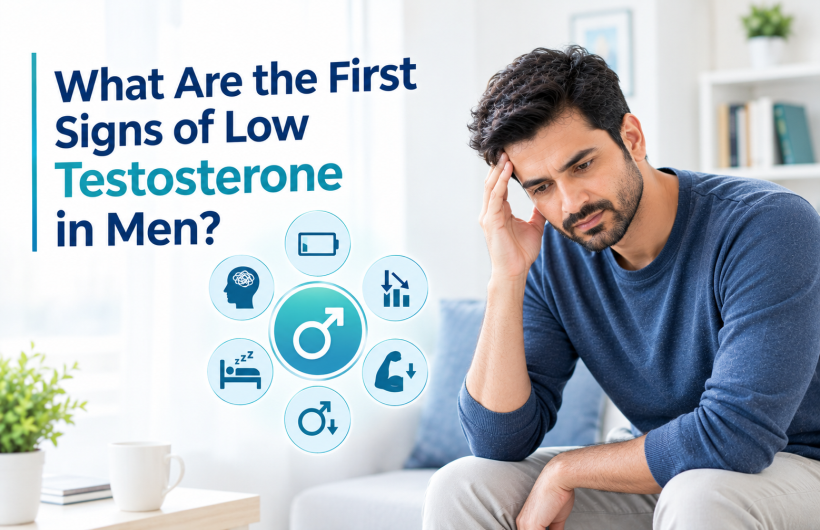 What Are the First Signs of Low Testosterone in Men?